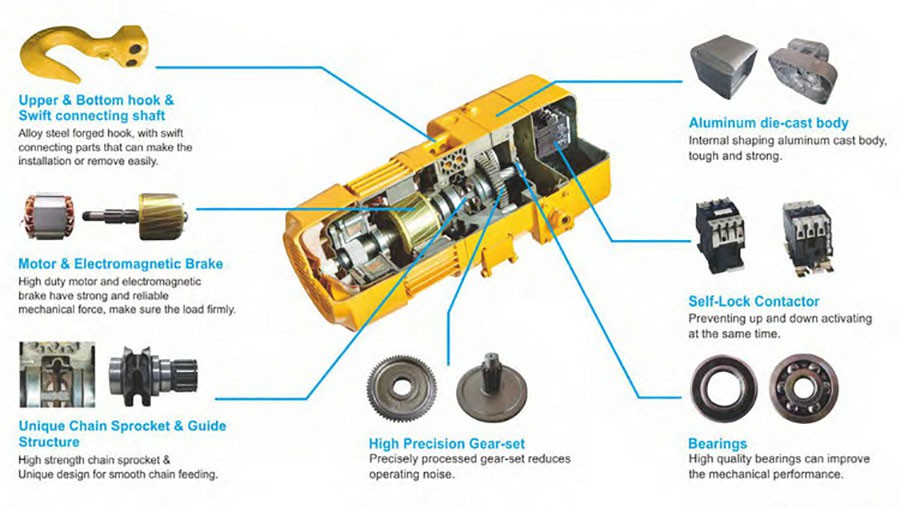 Upper & Bottom hook & Swift connecting shaft
Alloy steel forged hook, with swift connecting parts that can make the installation or remove easily.

Motor & Electromagnetic Brake
High duty motor and electromagnetic brake have strong and reliable mechanical force, make sure the load firmly.

Unique Chain Sprocket & Guide Structure
High strength chain sprocket & Unique design for smooth chain feeding.

High Precision Gear-set
Precisely processed gear-set reduces operating noise.

Aluminum die-cast body
Internal shaping aluminum cast body, tough and strong.

Self-Lock Contactor
Preventing up and down activating at the same time.

Bearings
High quality bearings can improve the mechanical performance.