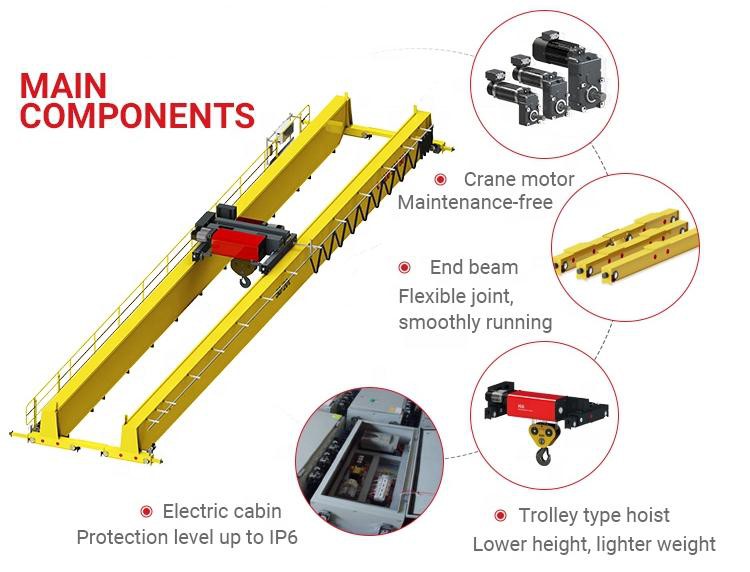 MAIN COMPONENTS

Crane motor
Maintenance-free

End beam
Flexible joint, smoothly running

Electric cabin
Protection level up to IP6

Trolley type hoist
Lower height, lighter weight