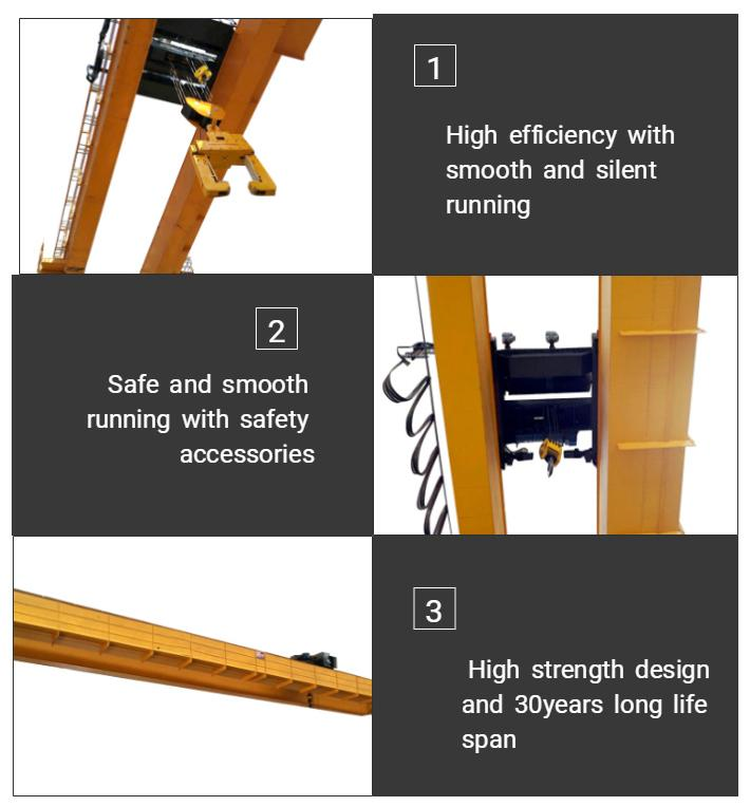 1

High efficiency with smooth and silent running

2

Safe and smooth running with safety accessories

3

High strength design and 30years long life span